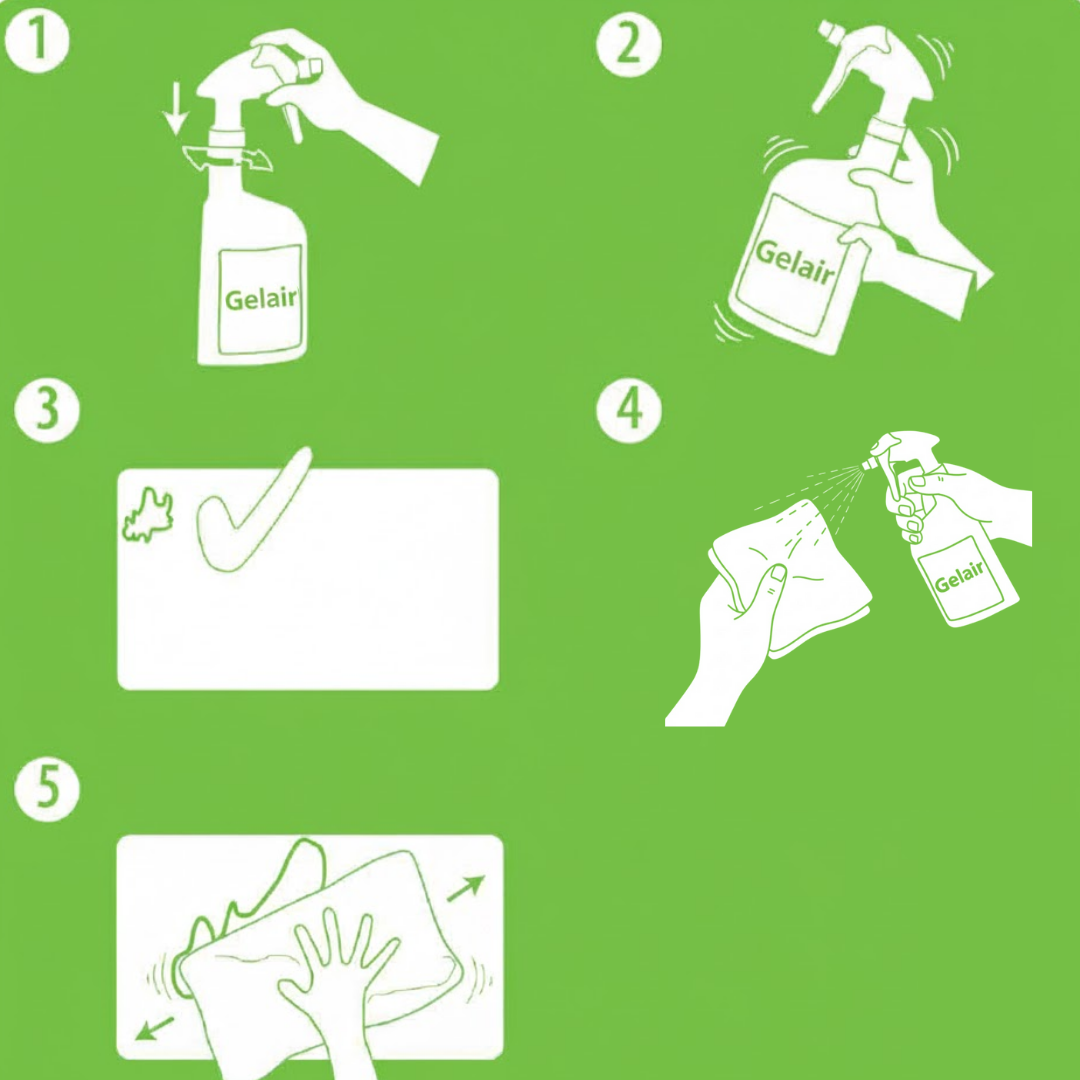 1

Gelair

2

Gelair

3

4

Gelair

5